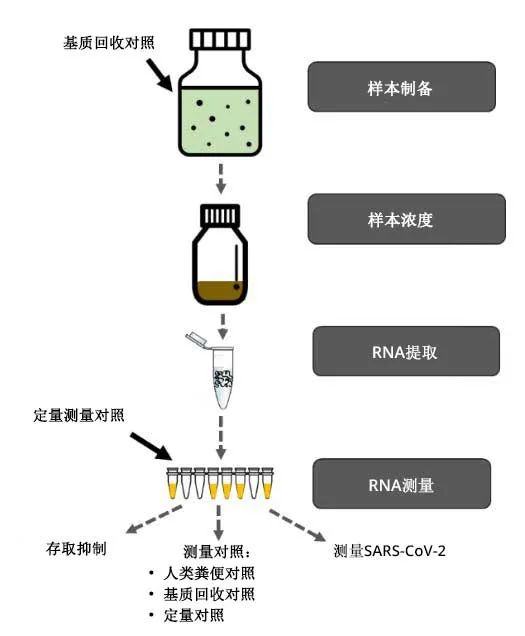 基质回收对照

样本制备

样本浓度

RNA提取

定量测量对照

RNA测量

存取抑制

测量对照：
• 人类粪便对照
• 基质回收对照
• 定量对照

测量SARS-CoV-2